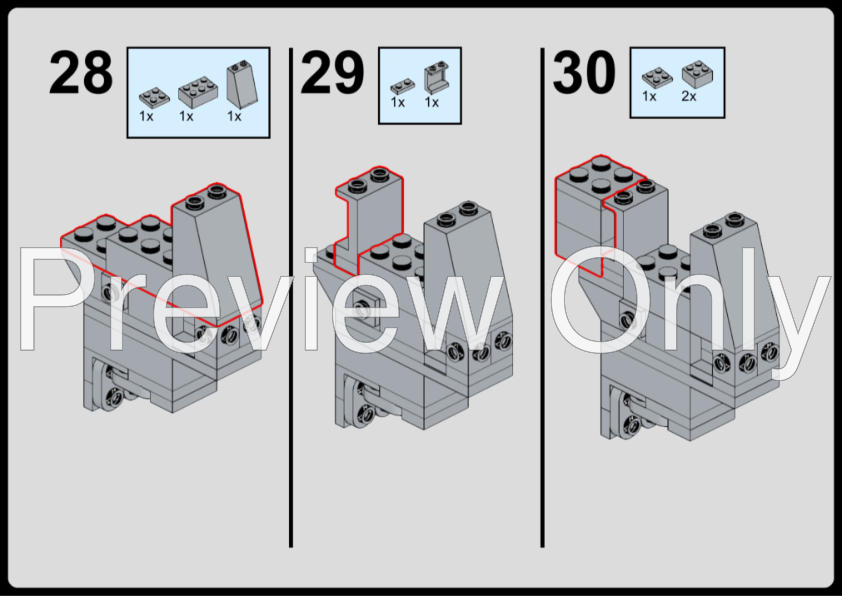 28

1x 1x 1x

29

1x 1x

30

1x 2x

Preview Only