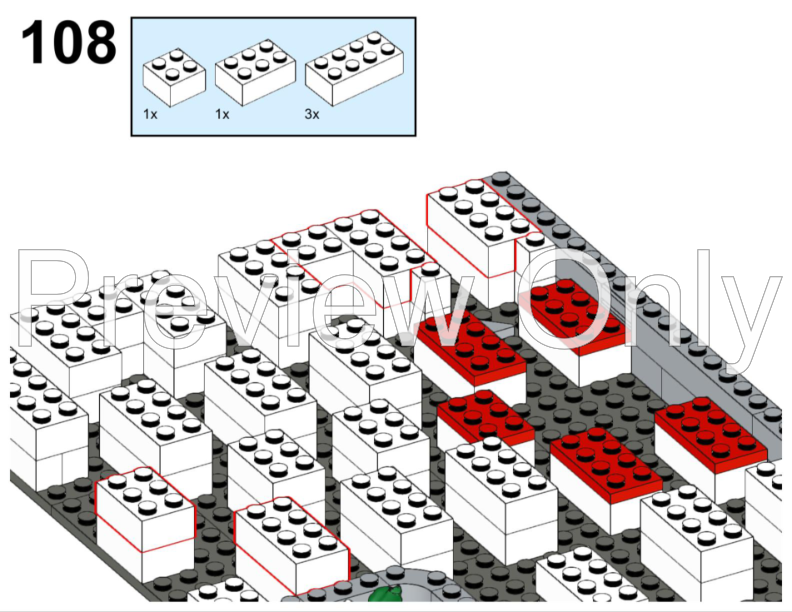 108

1x
1x
3x

Preview Only