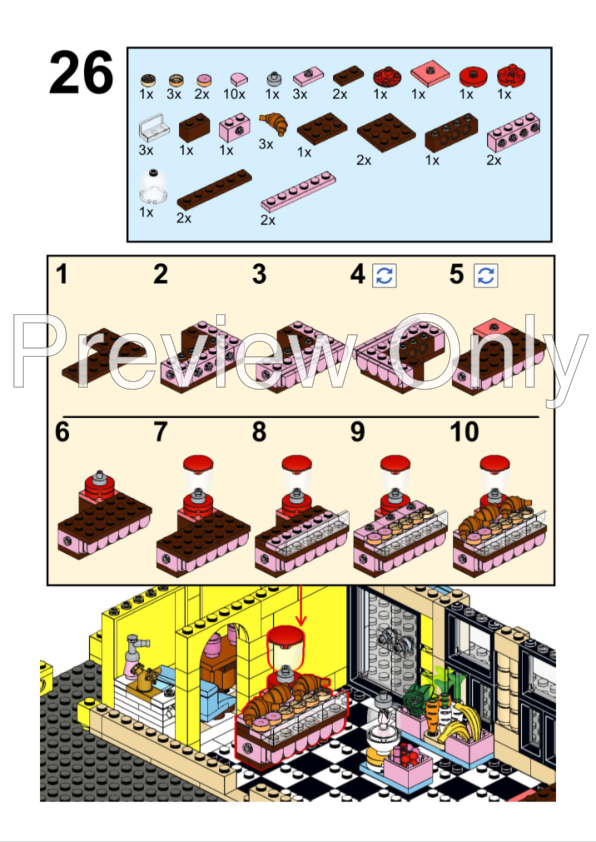 26

1x 3x 2x 10x 1x 3x 2x 1x 1x 1x 1x

3x 1x 1x 3x 1x 2x 1x 2x

1x 2x 2x

1 2 3 4 5

Preview Only

6 7 8 9 10