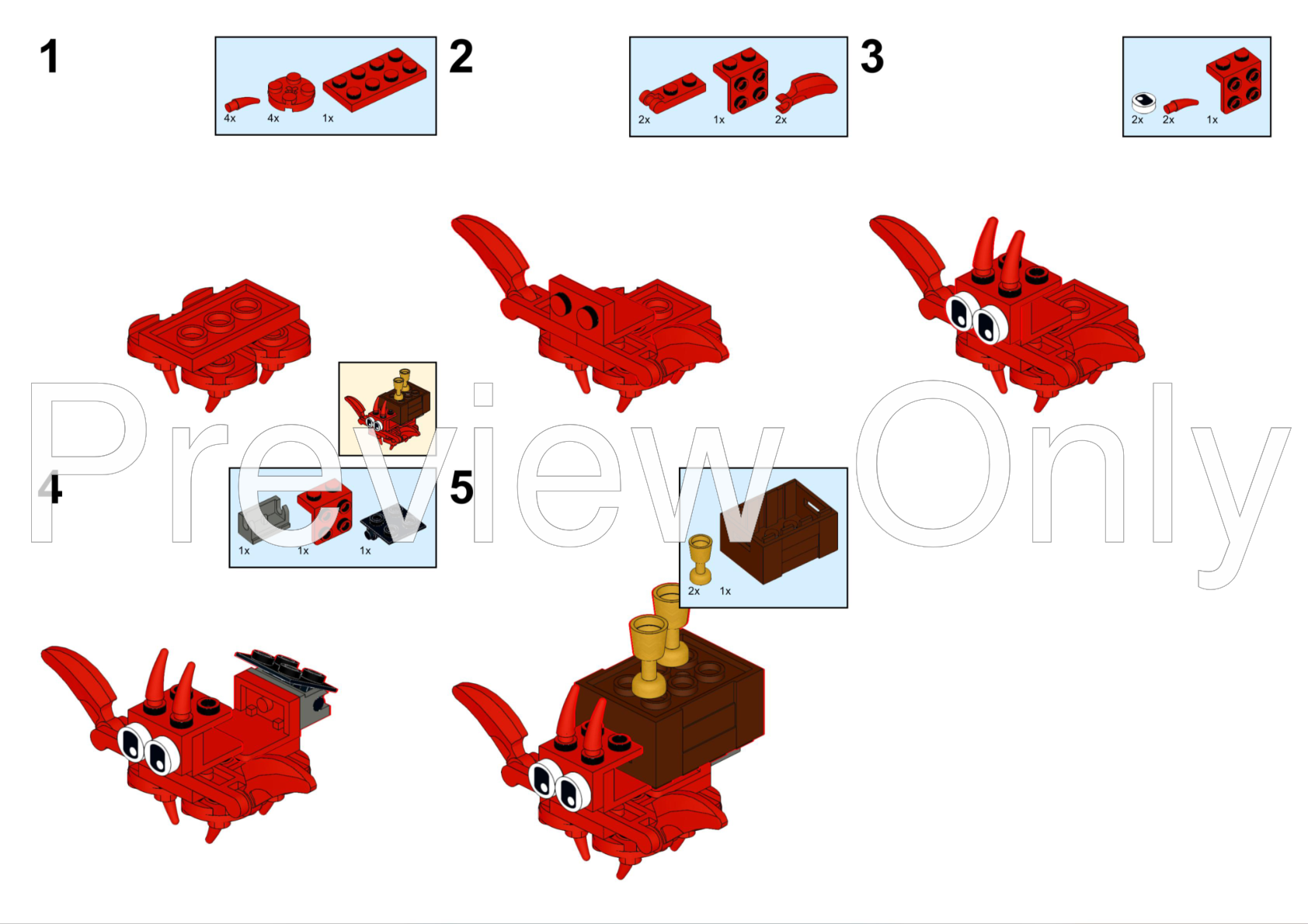 1

4x 4x 1x

2

2x 1x 2x

3

2x 2x 1x

Preview Only

4

1x 1x 1x

5

2x 1x