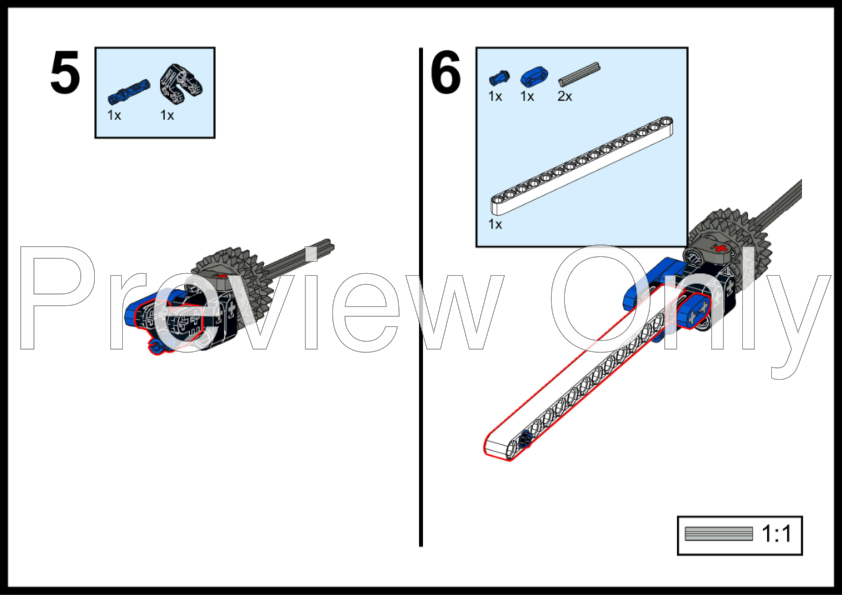 5

1x 1x

6

1x 1x 2x

1x

Preview Only

1:1