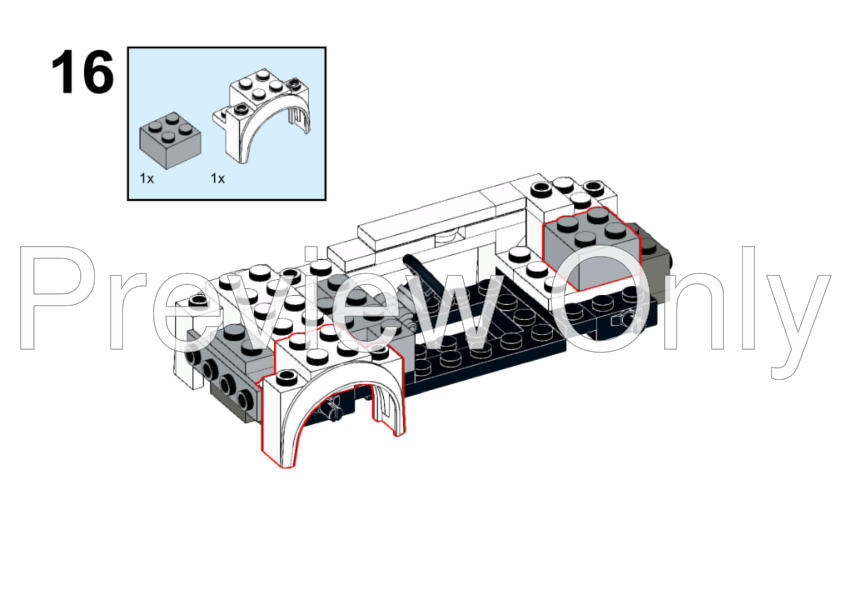 16

1x 1x

Preview Only