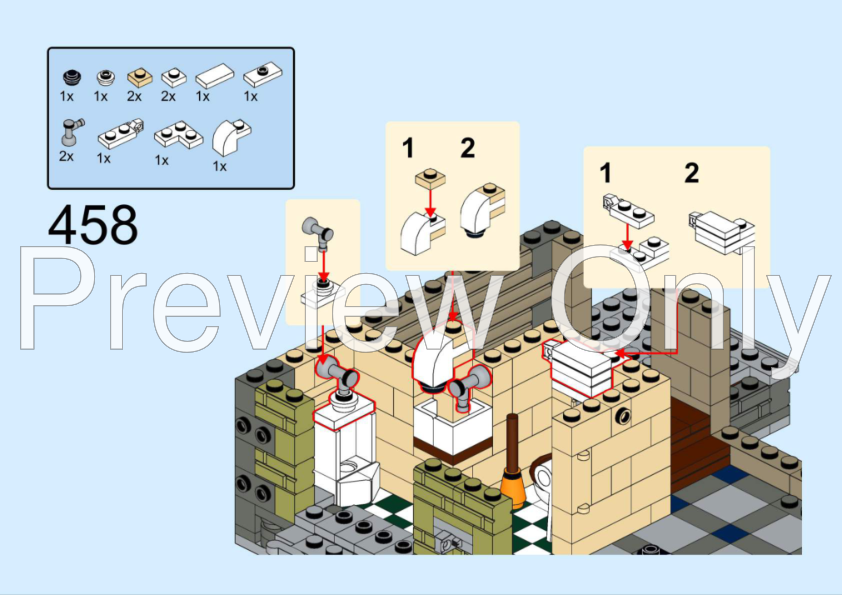 1x 1x 2x 2x 1x 1x

2x 1x 1x 1x

458

1 2

1 2

Preview Only