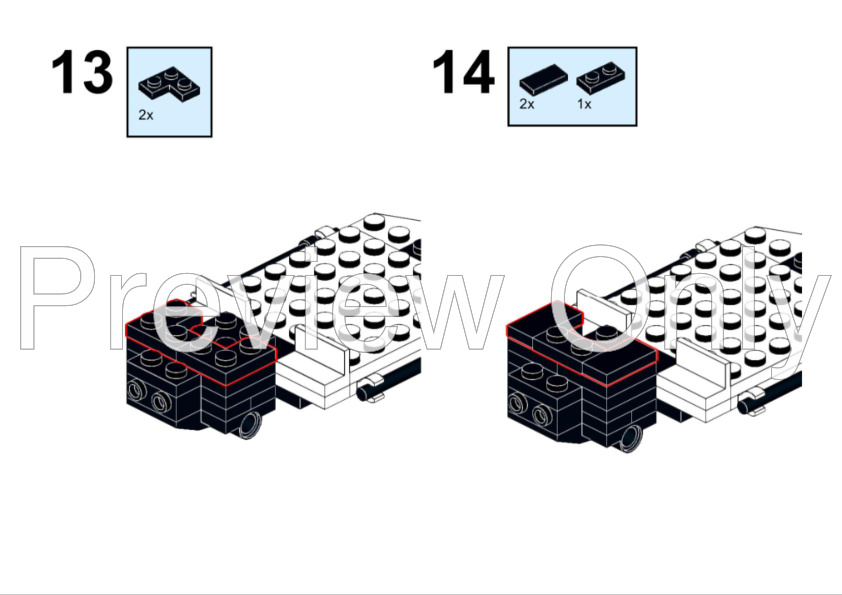 13

2x

14

2x 1x

Preview Only