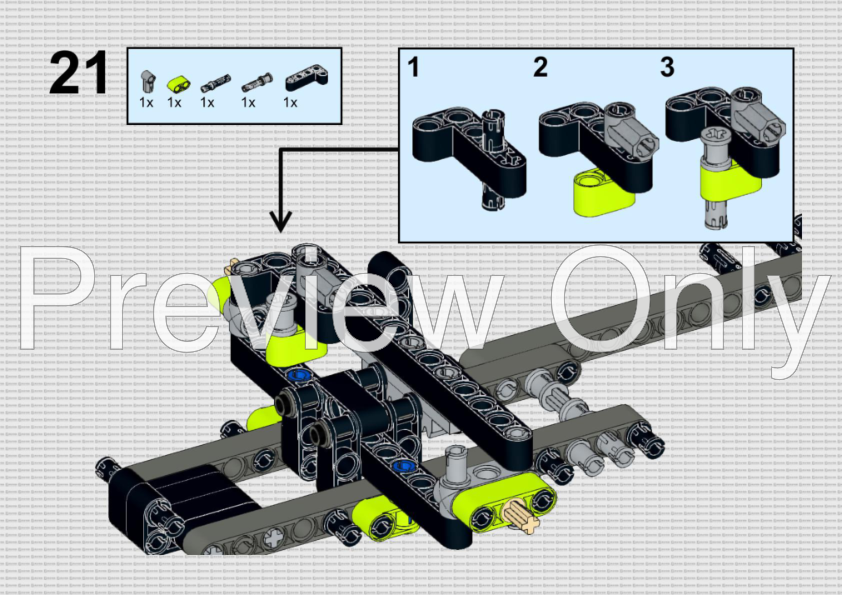 21

1x 1x 1x 1x 1x

1 2 3

Preview Only