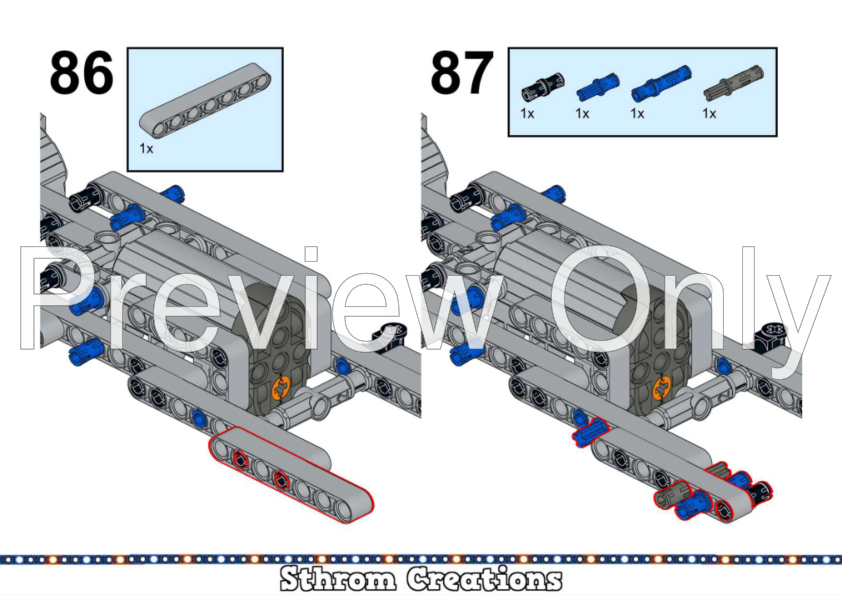 86

1x

87

1x 1x 1x 1x

Preview Only

Sthrom Creations