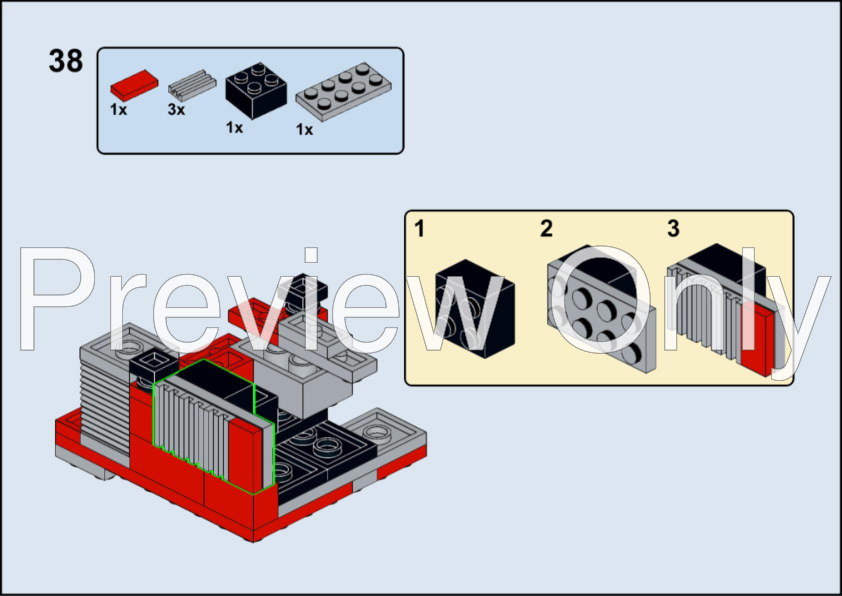 38

1x
3x
1x
1x

1
2
3

Preview Only