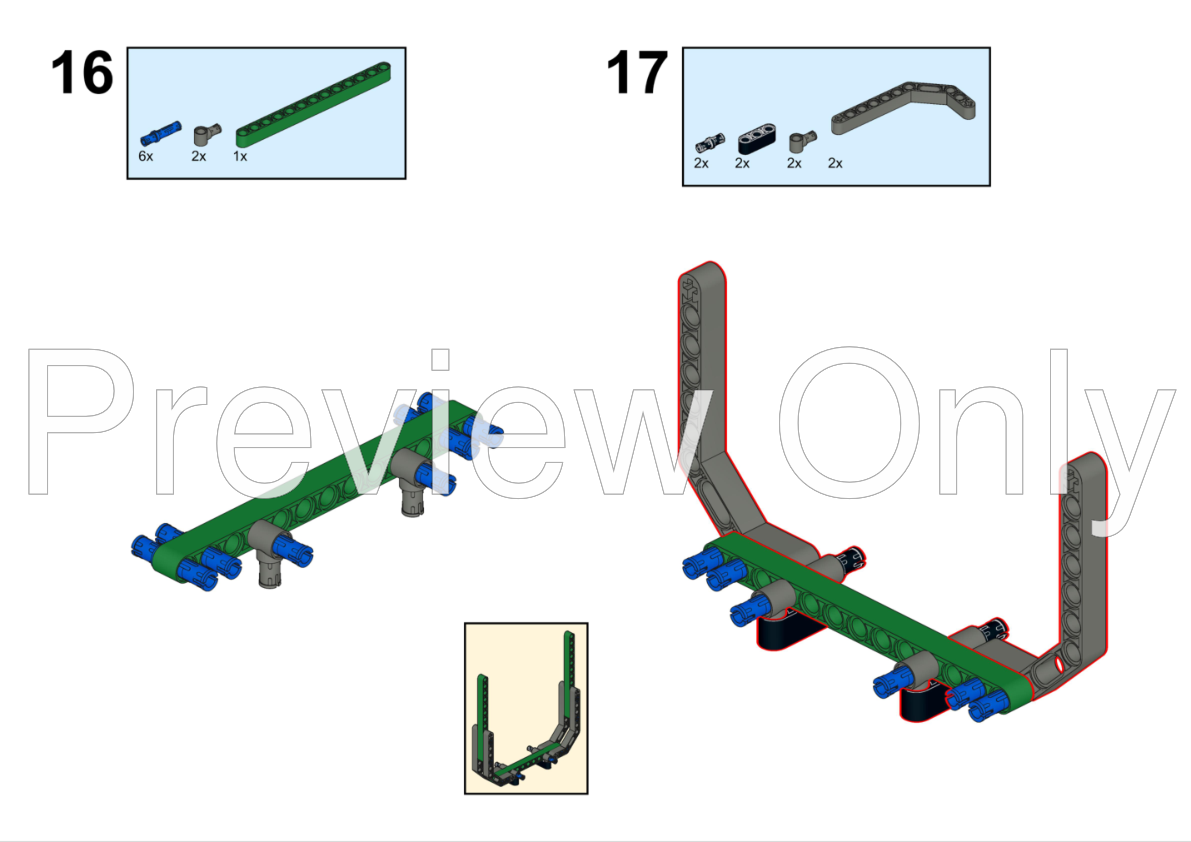 16

6x 2x 1x

17

2x 2x 2x 2x

Preview Only