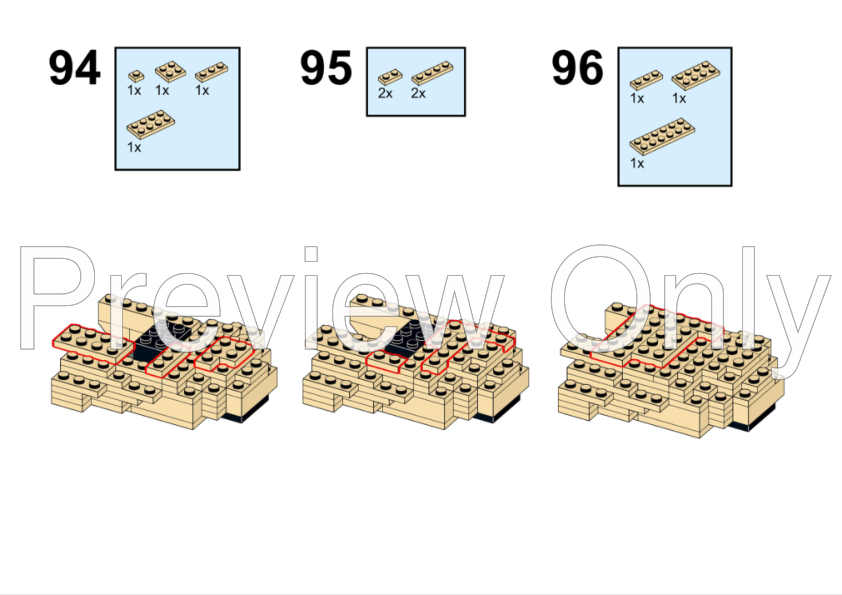 94

1x 1x 1x

1x

95

2x 2x

96

1x 1x

1x

Preview Only