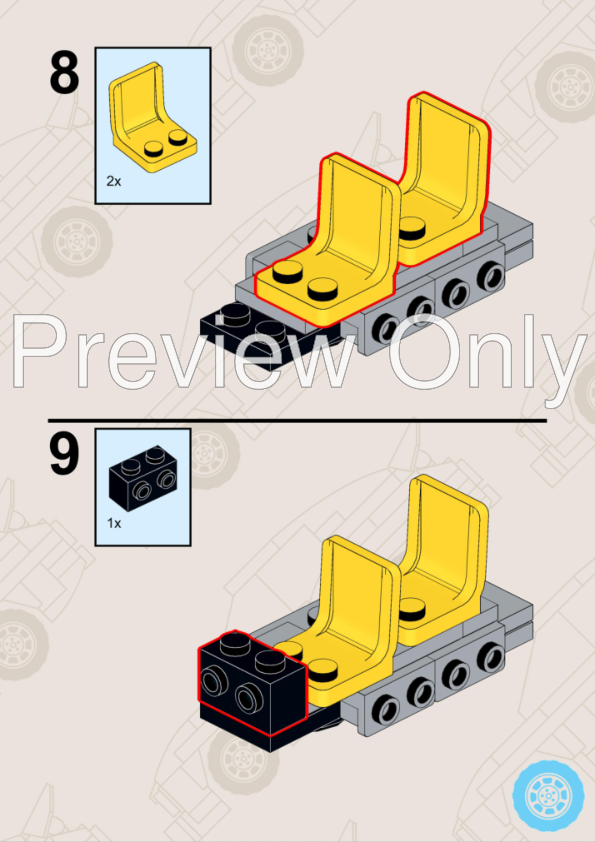 8

2x

Preview Only

9

1x