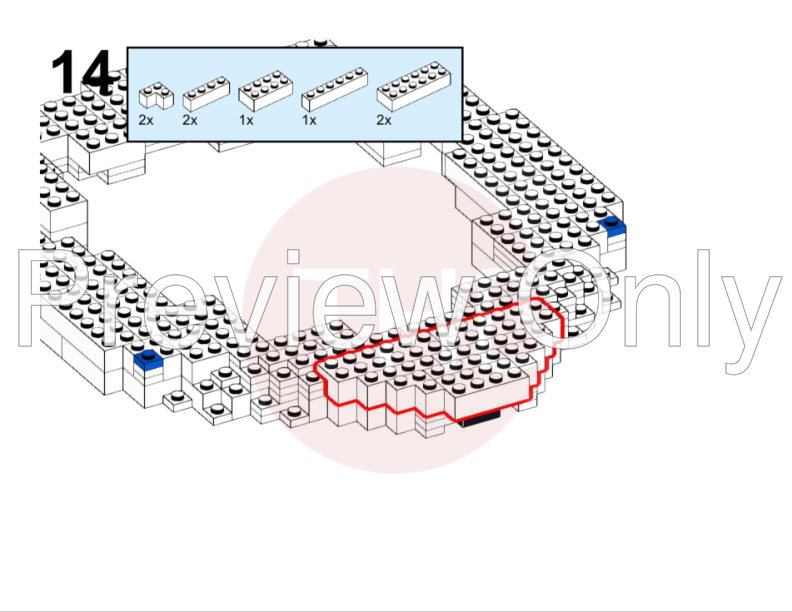 14

2x 2x 1x 1x 2x

Preview Only