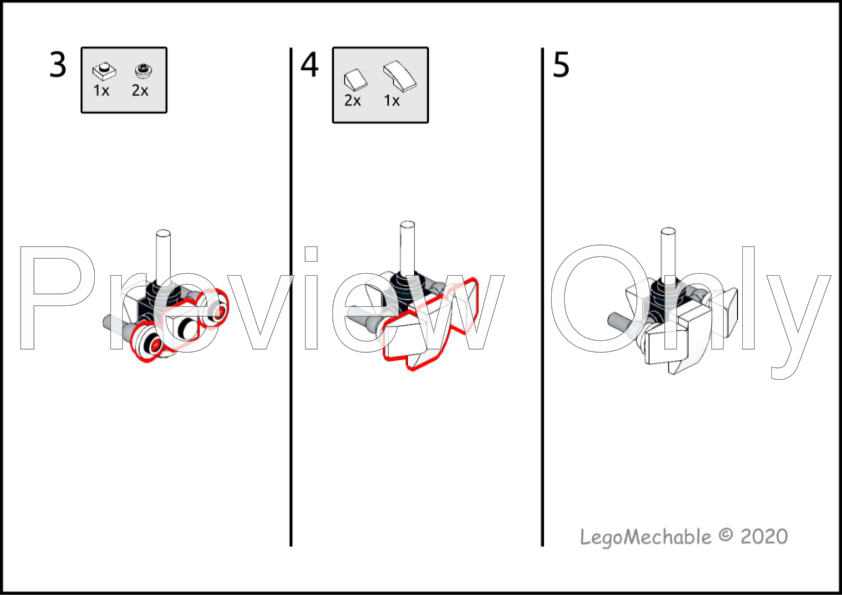 3
1x 2x

4
2x 1x

5

Preview Only

LegoMechable © 2020