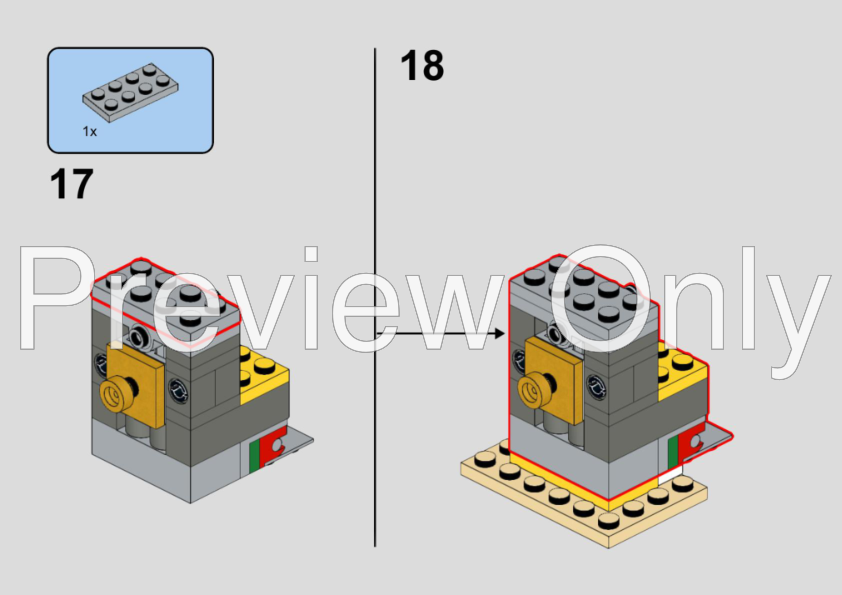 1x

17

18

Preview Only