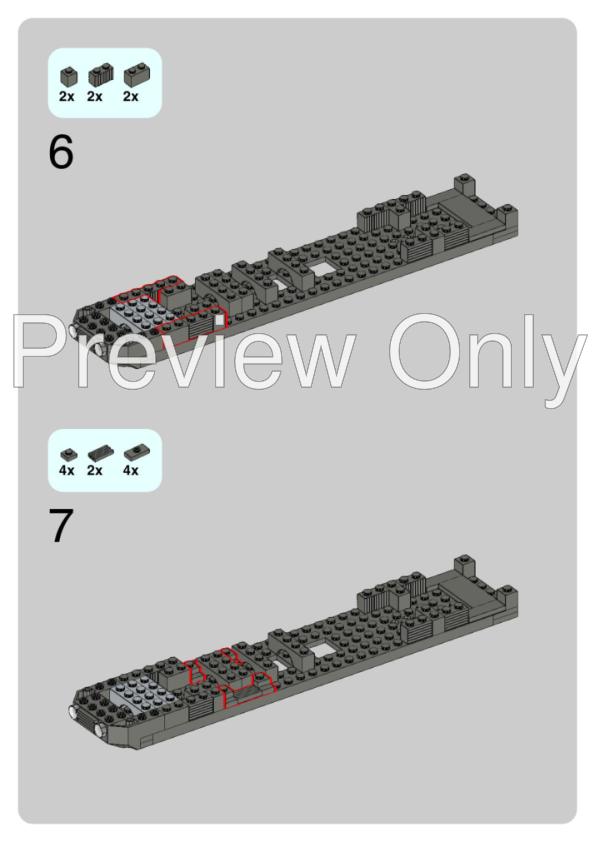 2x 2x 2x

6

Preview Only

4x 2x 4x

7