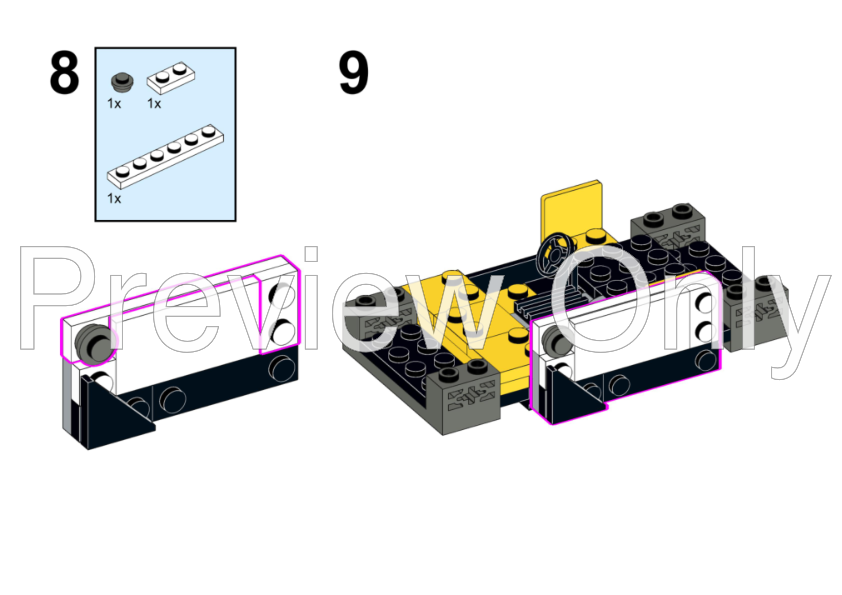 8

1x 1x

1x

9

Preview Only