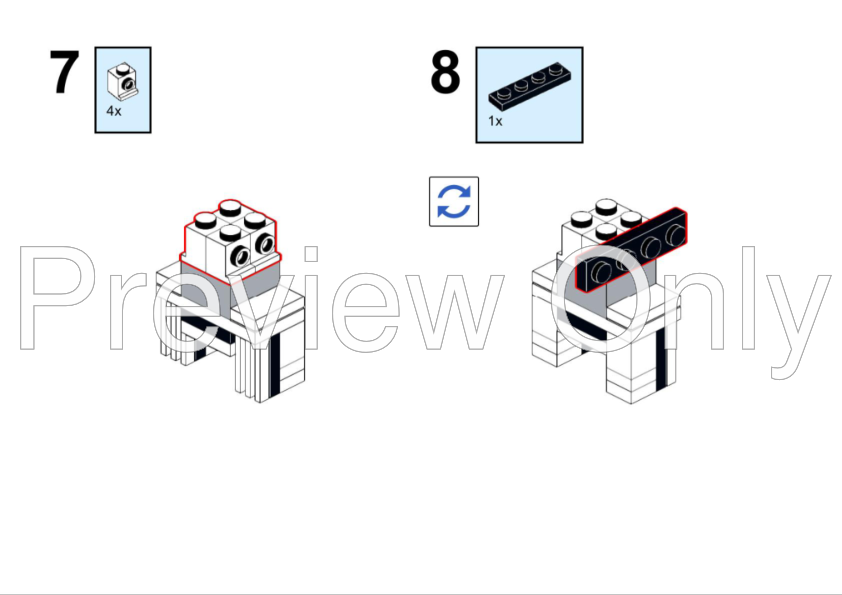 7
4x

8
1x

Preview Only