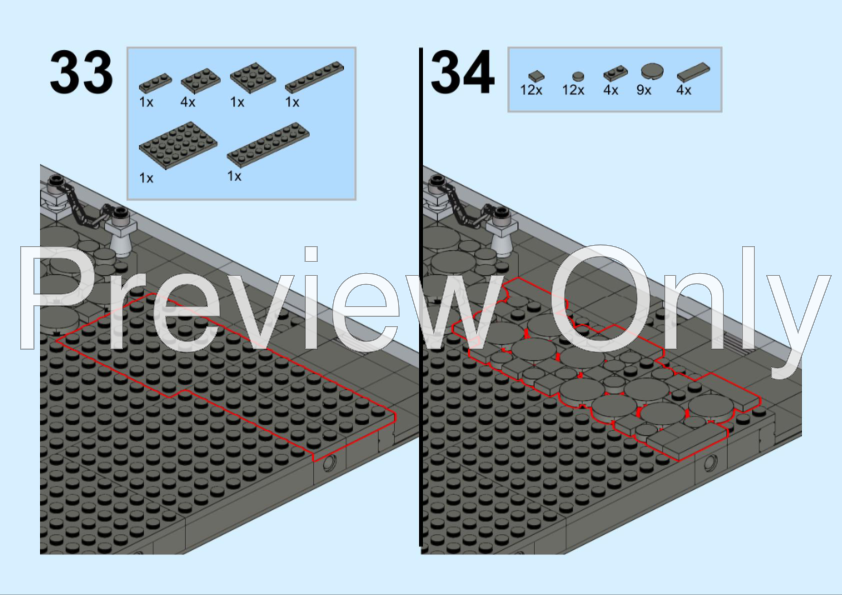 33

1x 4x 1x 1x

1x 1x

34

12x 12x 4x 9x 4x

Preview Only