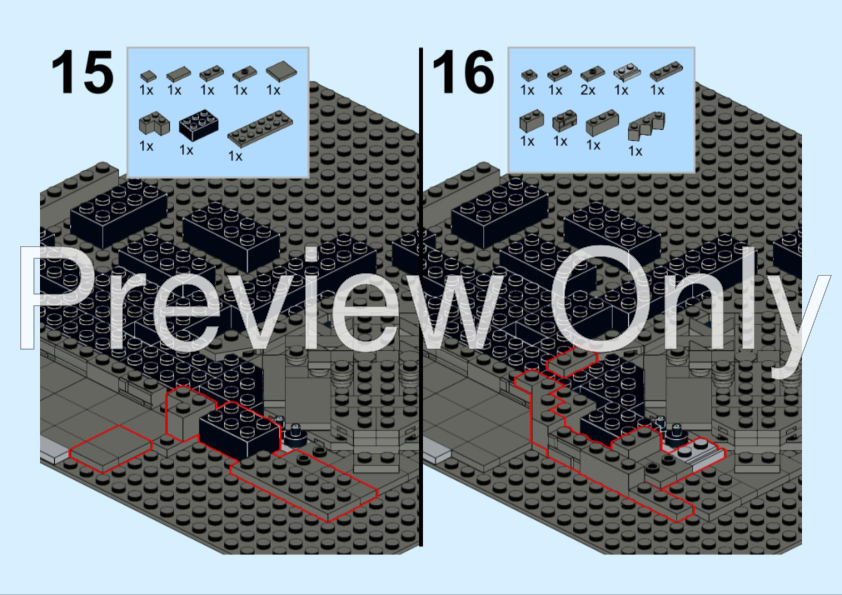 15

1x 1x 1x 1x 1x

1x 1x 1x

16

1x 1x 2x 1x 1x

1x 1x 1x 1x

Preview Only