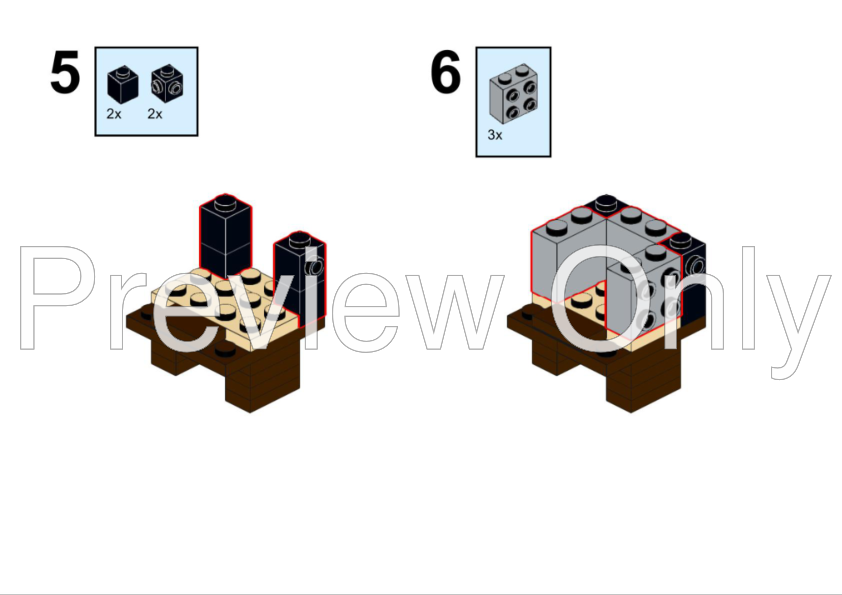 5

2x 2x

6

3x

Preview Only