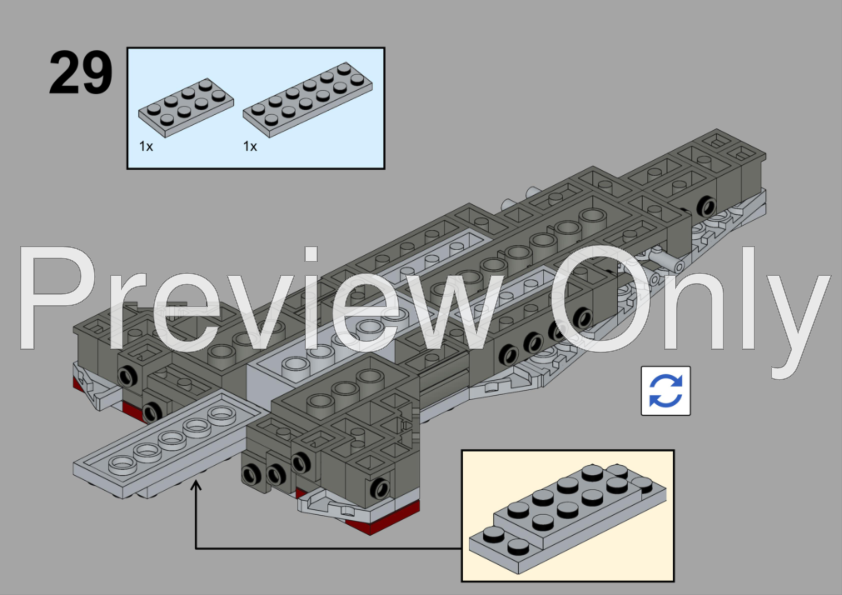 29

1x

1x

Preview Only