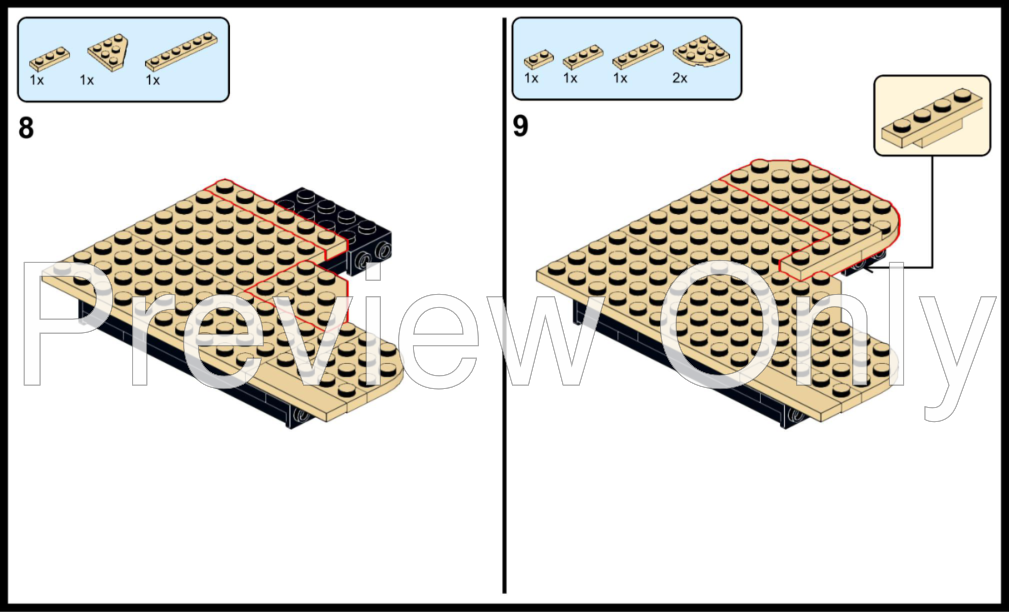 1x 1x 1x

8

1x 1x 1x 2x

9

Preview Only