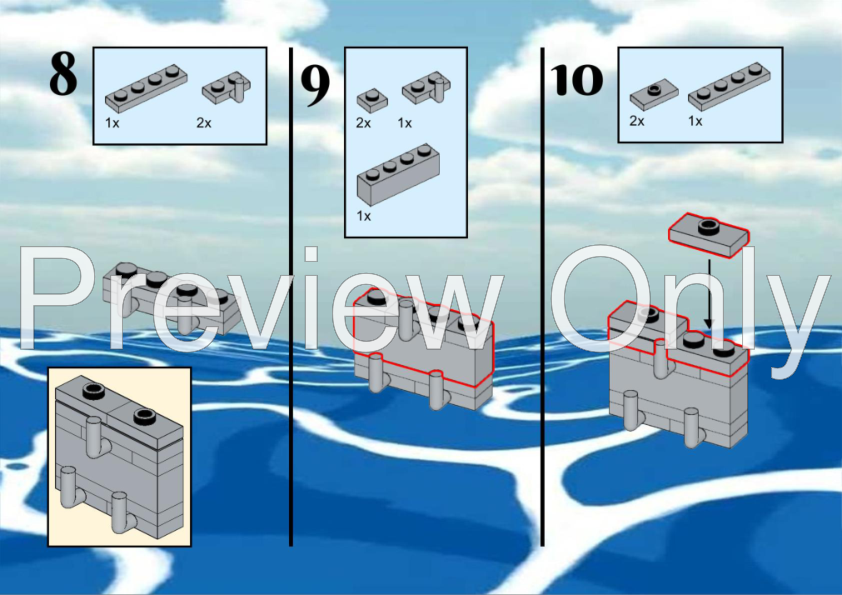 8

1x 2x

9

2x 1x

1x

10

2x 1x

Preview Only