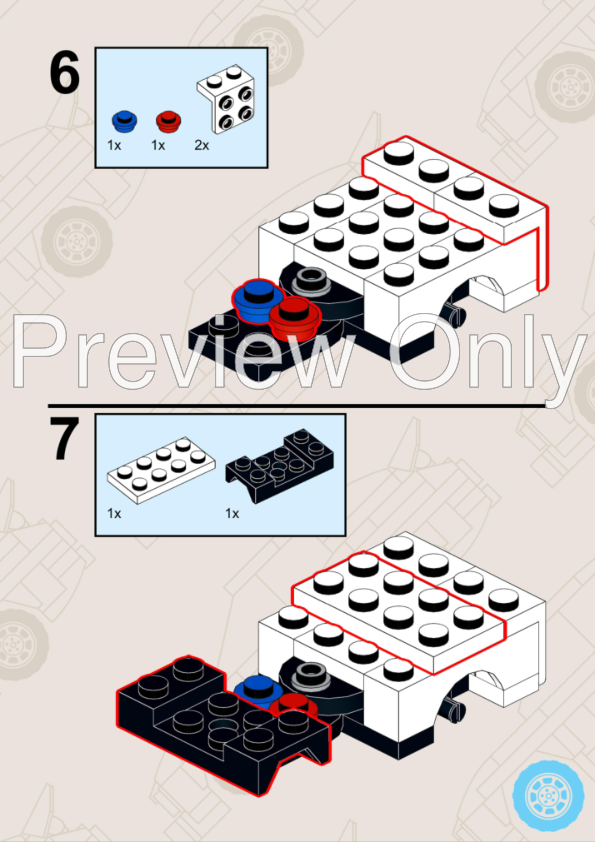 6

1x 1x 2x

Preview Only

7

1x 1x