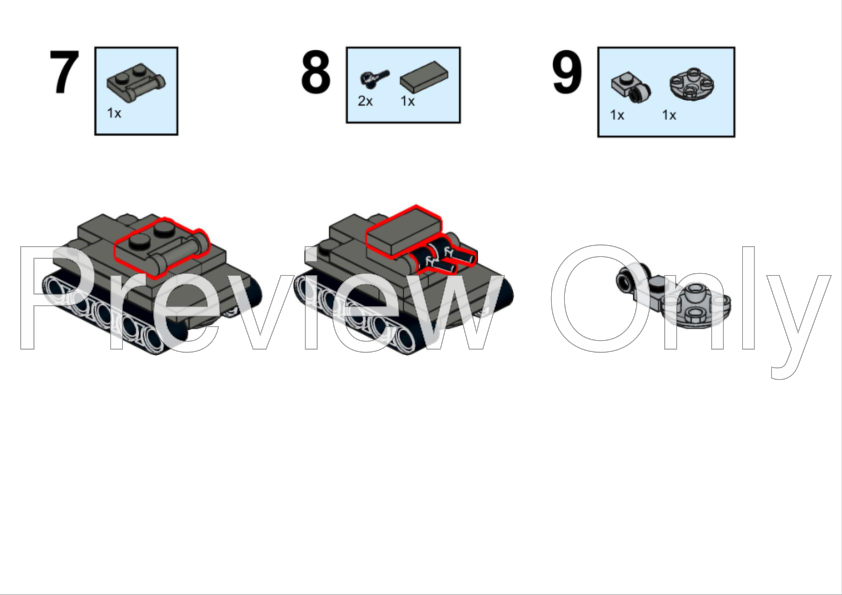 7

1x

8

2x 1x

9

1x 1x

Preview Only