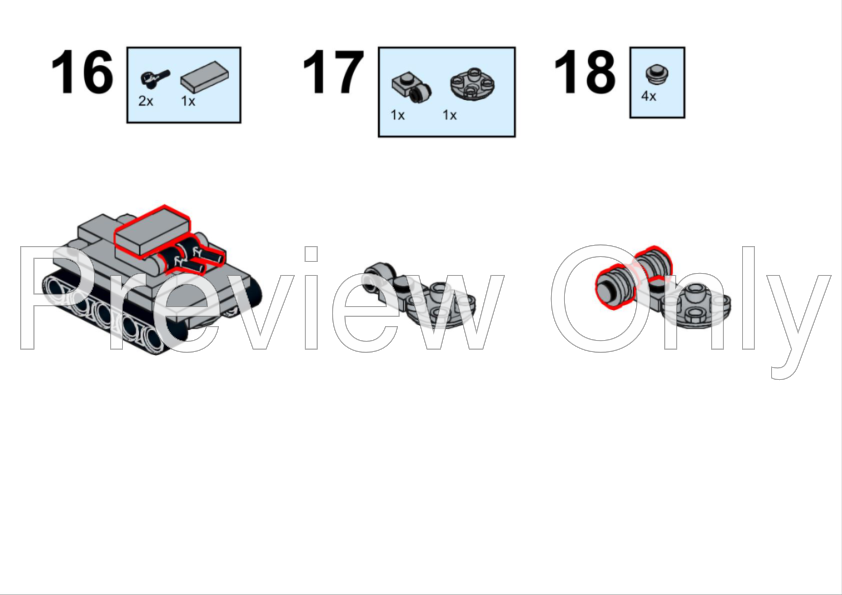 16
2x 1x

17
1x 1x

18
4x

Preview Only