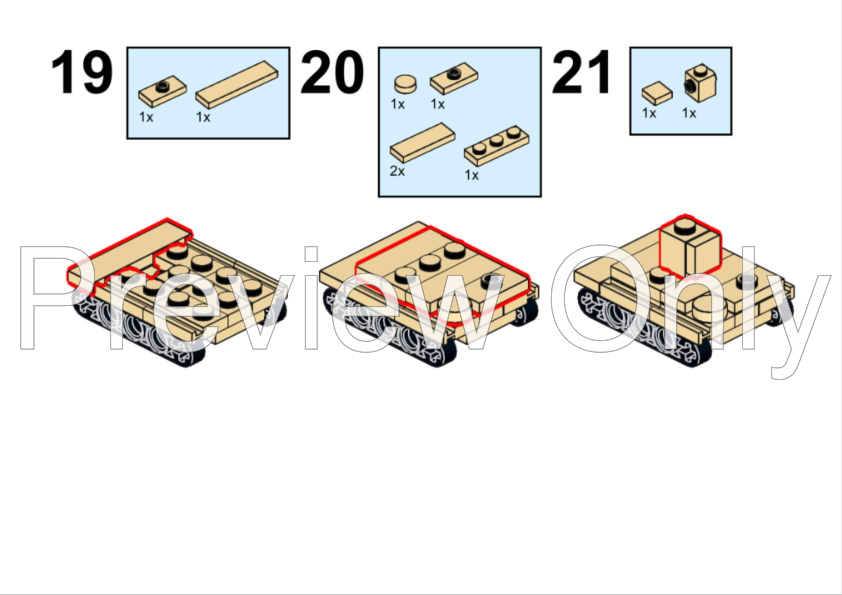 19

1x 1x

20

1x 1x

2x 1x

21

1x 1x

Preview Only