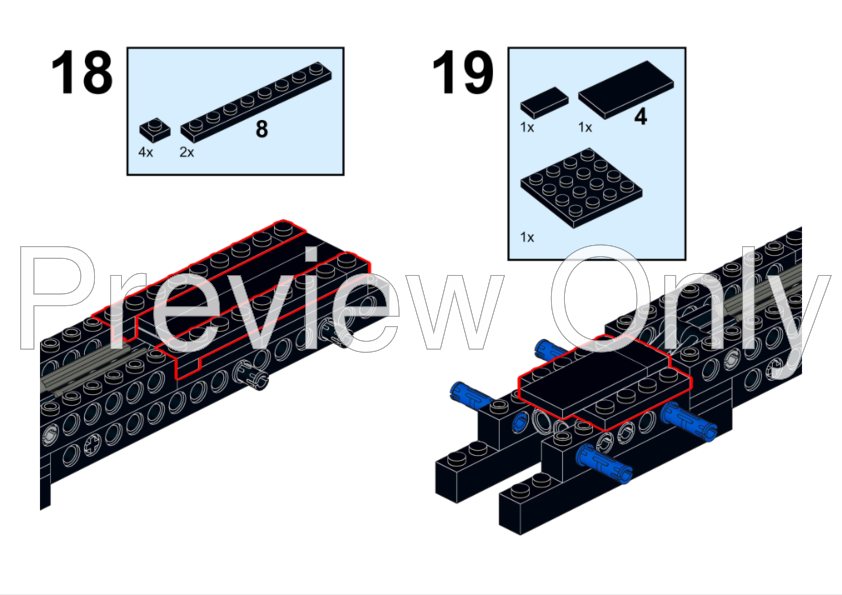 18

4x 2x 8

19

1x 1x 4

1x

Preview Only