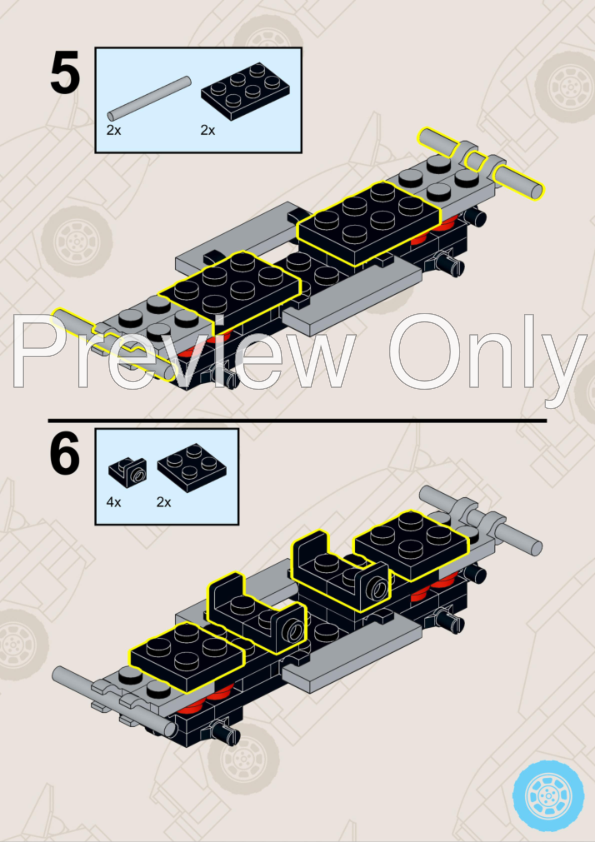 5

2x 2x

Preview Only

6

4x 2x