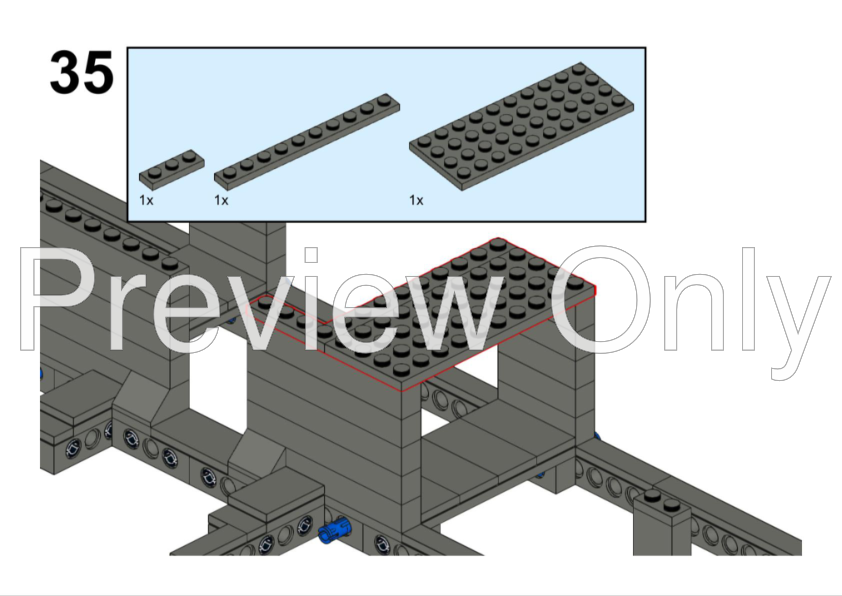 35

1x
1x
1x

Preview Only