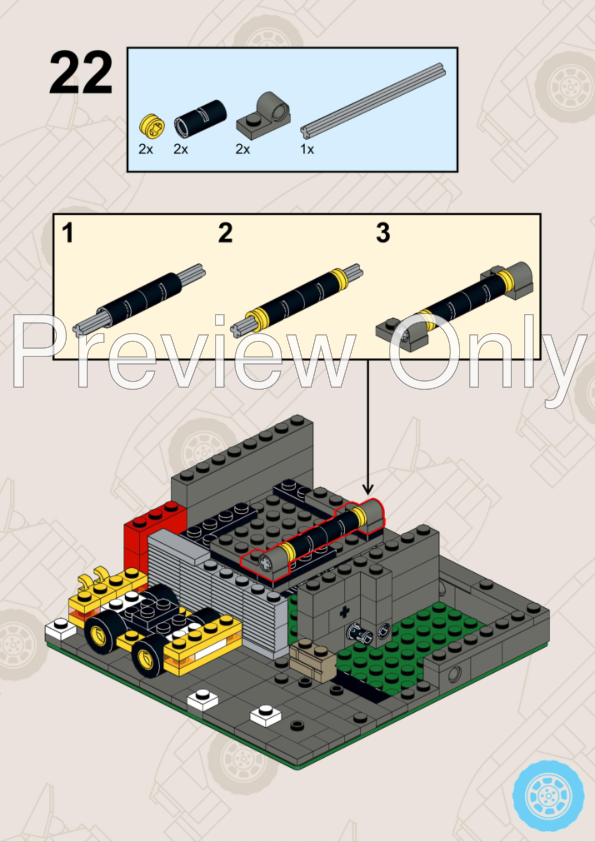 22

2x 2x 2x 1x

1 2 3

Preview Only