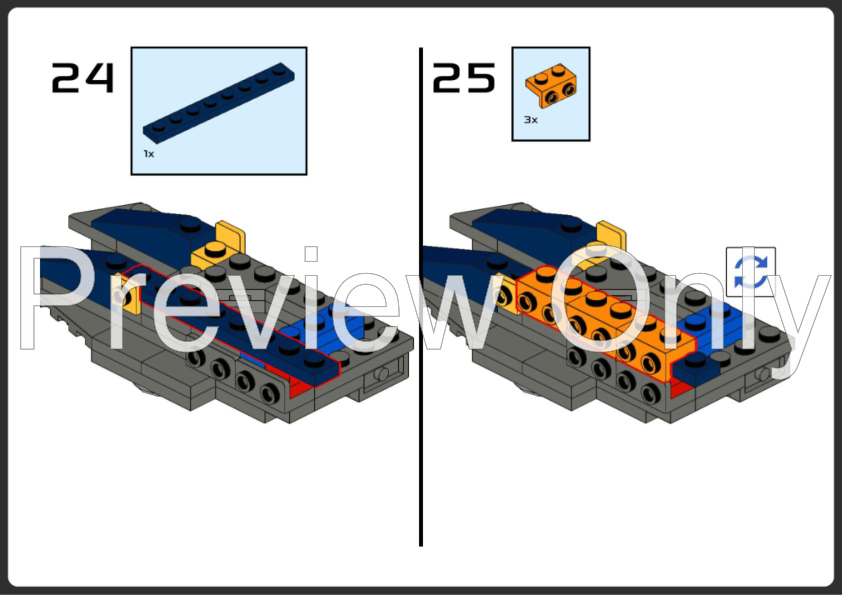 24

1x

25

3x

Preview Only