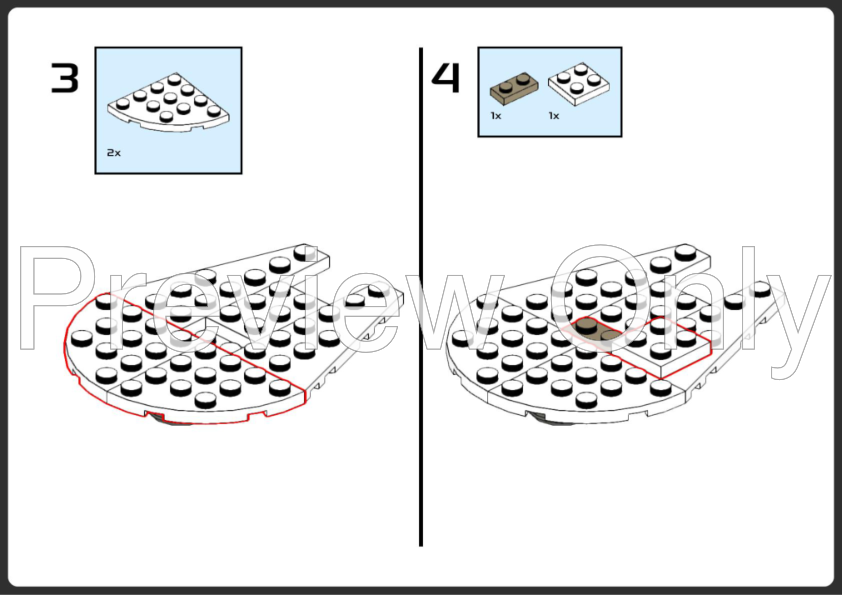 3

2x

4

1x 1x

Preview Only