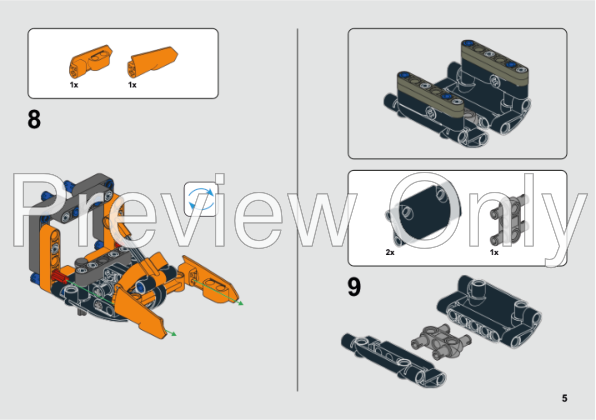 1x 1x

8

Preview Only

2x 1x

9

5