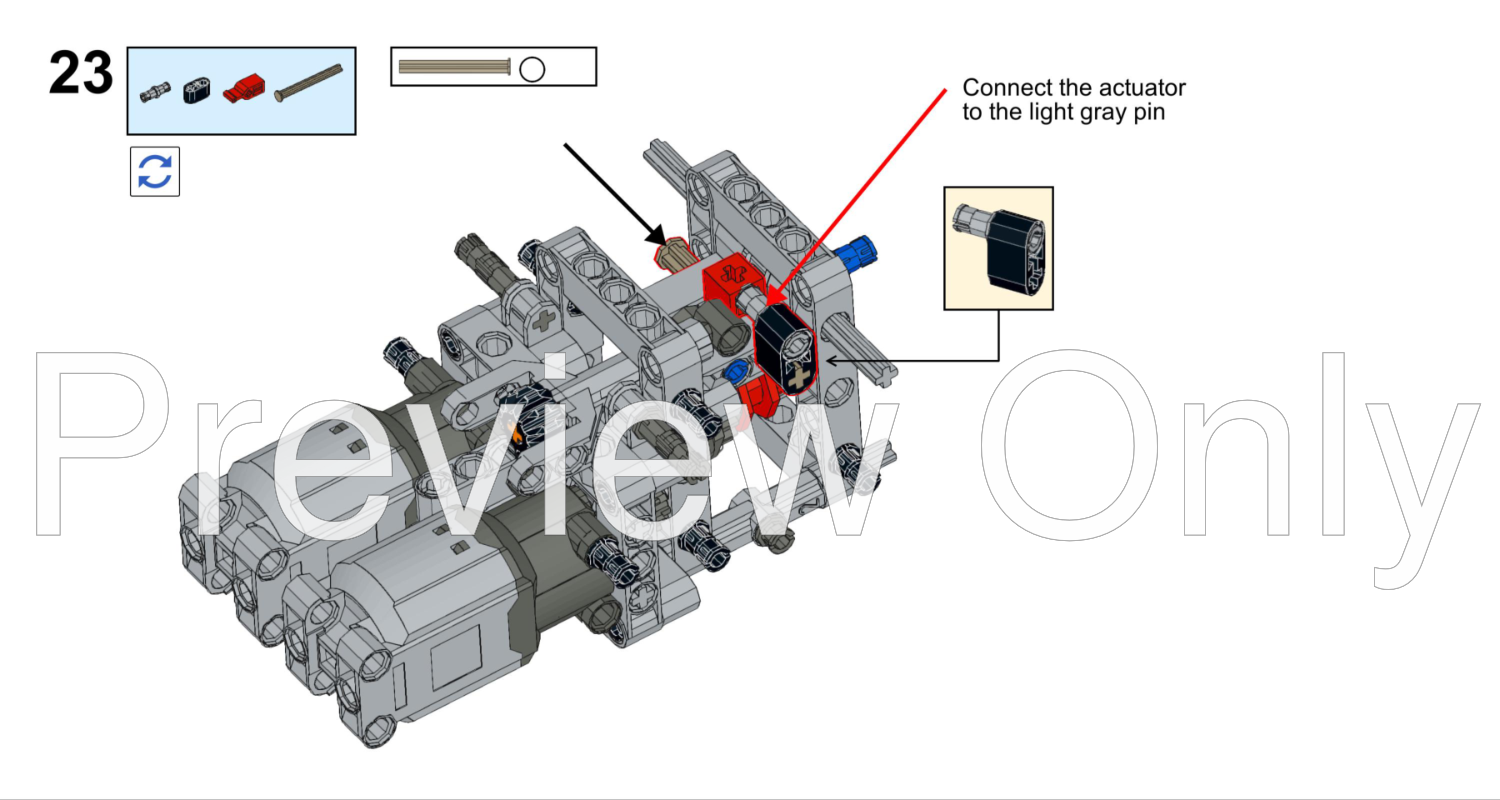 23

Connect the actuator to the light gray pin

Preview Only