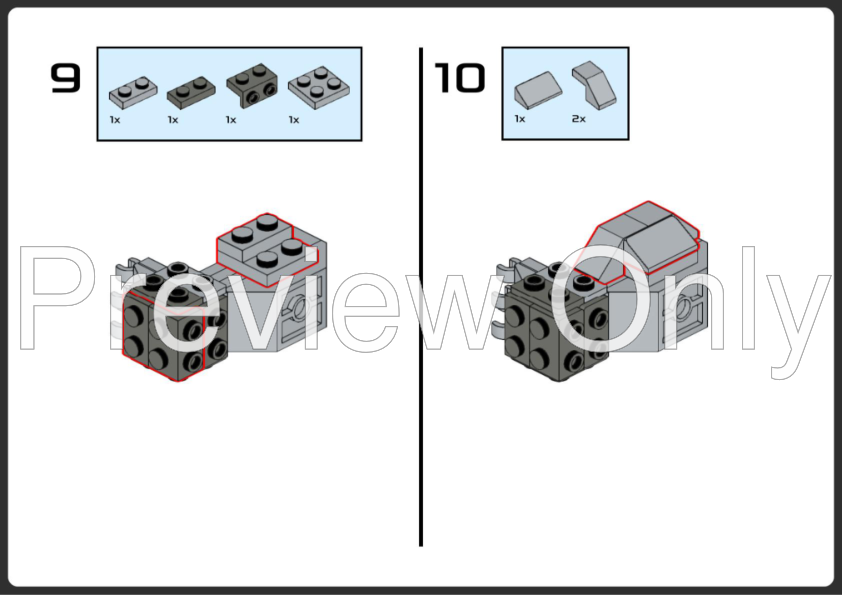 9

1x 1x 1x 1x

10

1x 2x

Preview Only