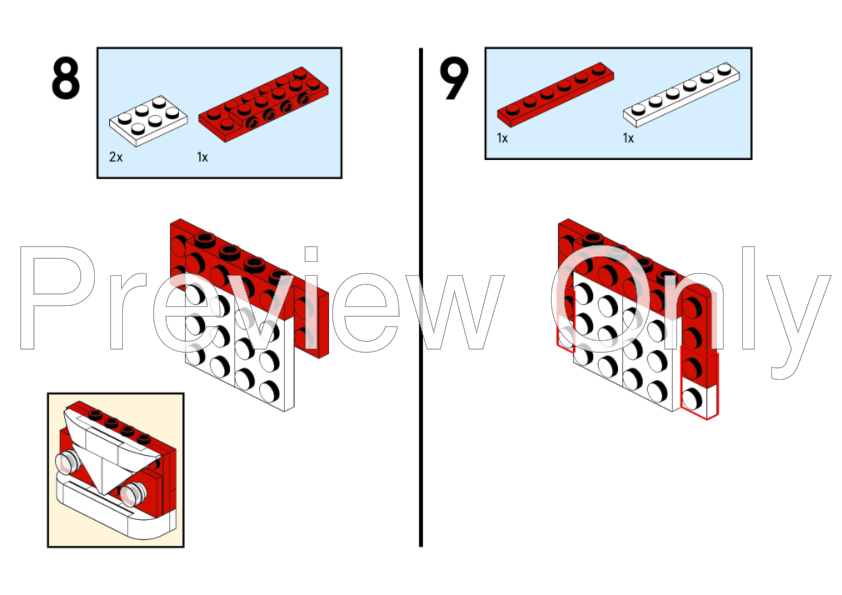 8

2x 1x

9

1x 1x

Preview Only