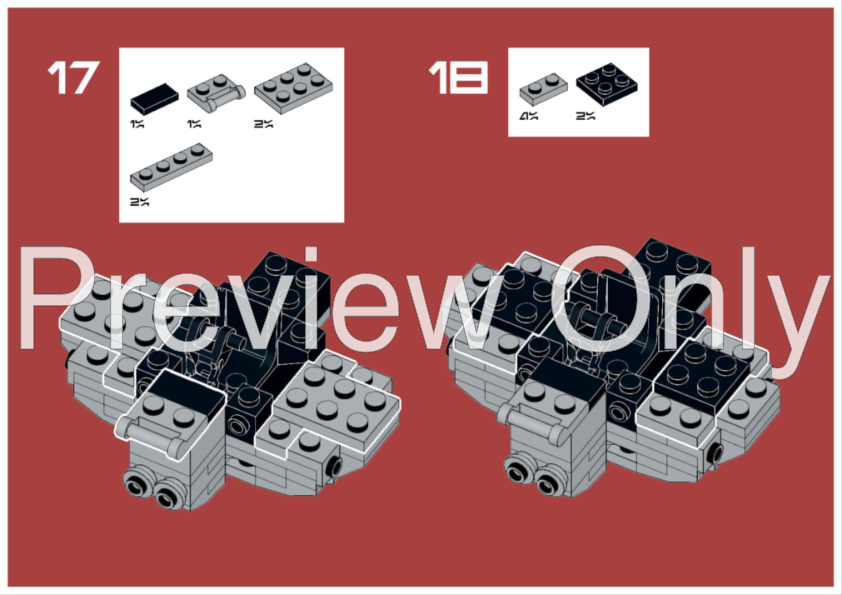 17

1x 1x 2x

2x

18

4x 2x

Preview Only