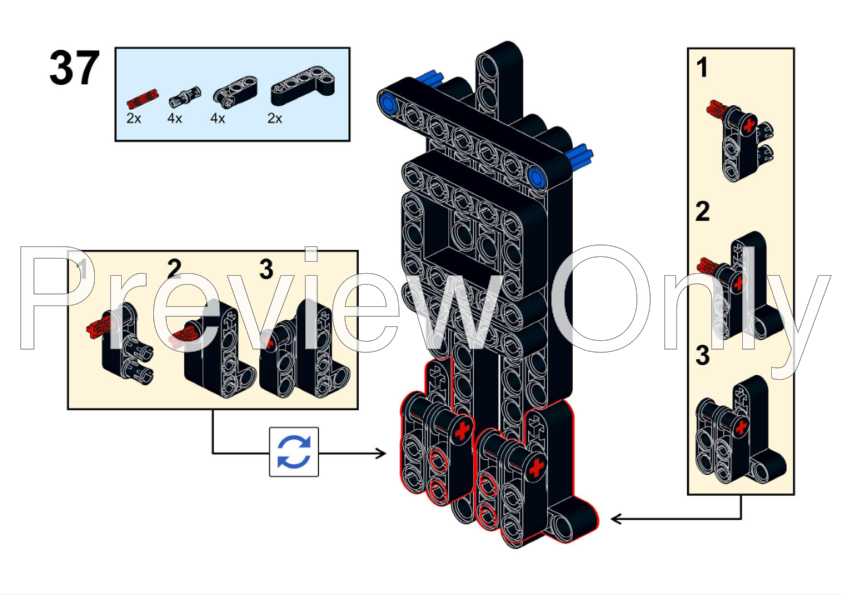 37

2x 4x 4x 2x

1

2

3

1 2 3

Preview Only