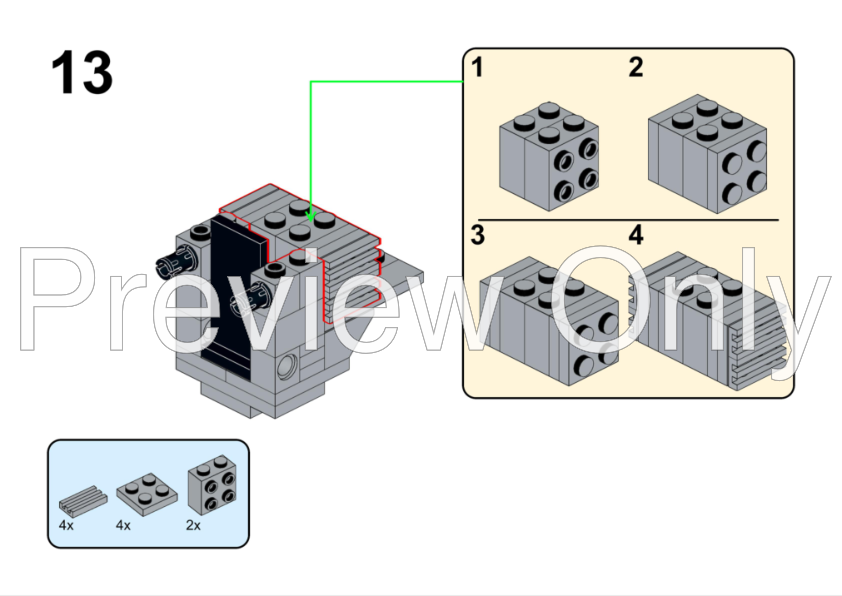 13

1
2
3
4

Preview Only

4x
4x
2x