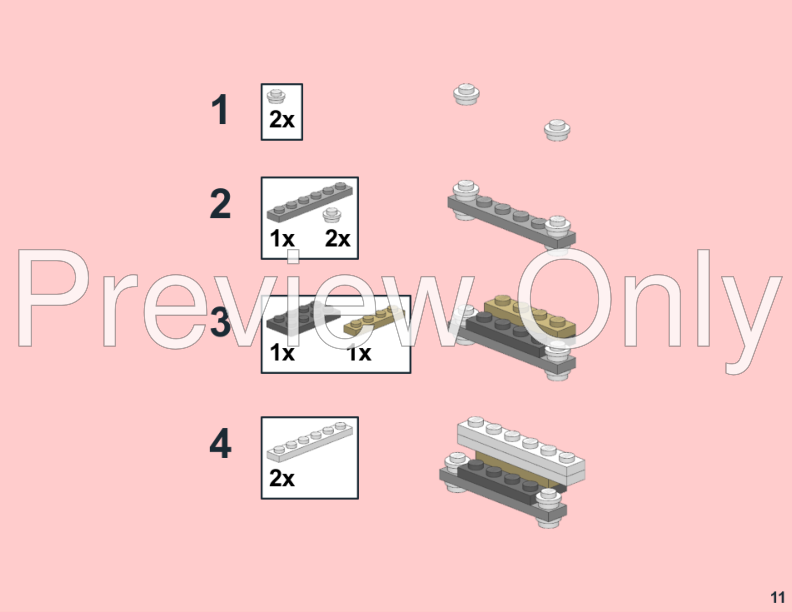 1
2x

2
1x 2x

Preview Only

3
1x 1x

4
2x

11