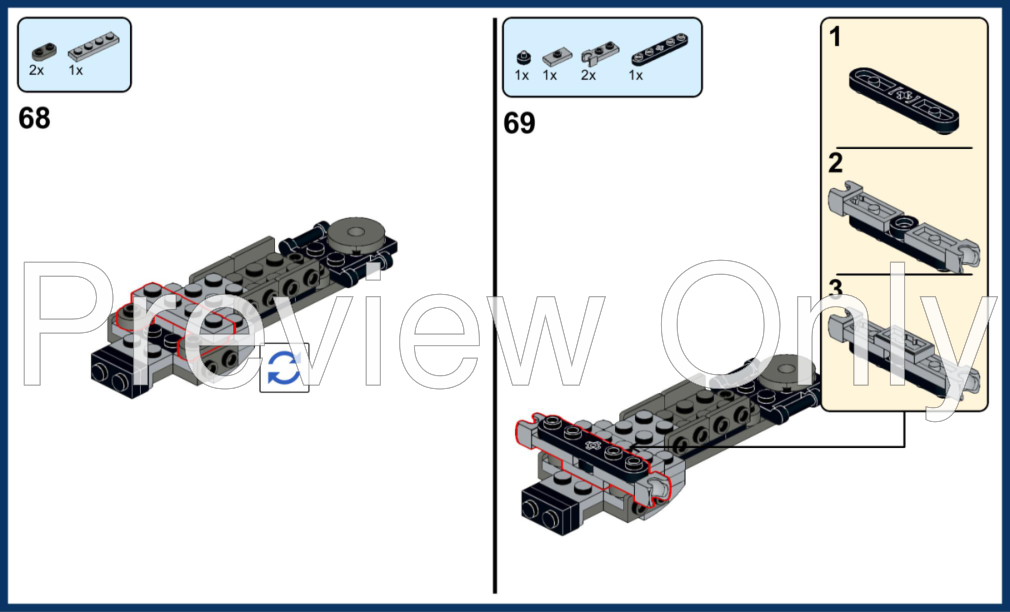 2x 1x

68

1x 1x 2x 1x

69

1

2

3

Preview Only