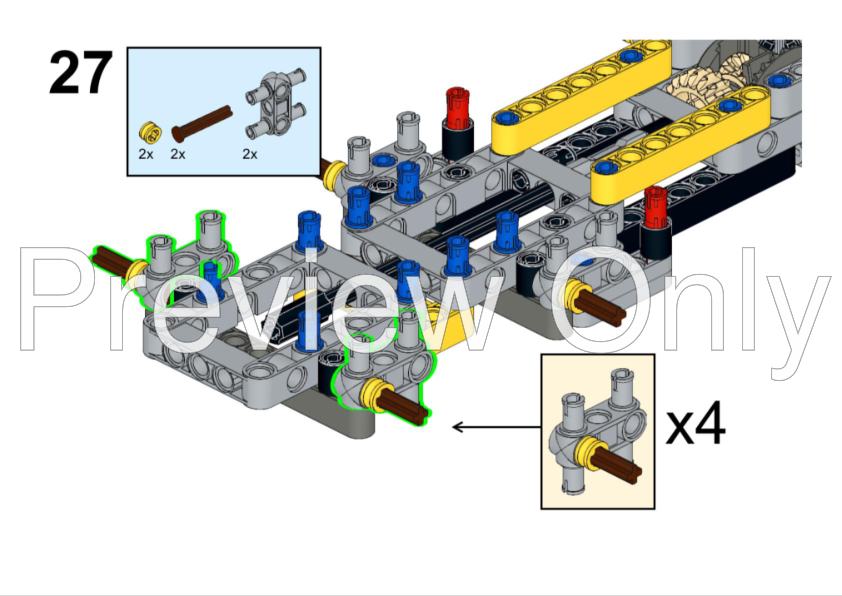 27

2x 2x 2x

Preview Only

x4