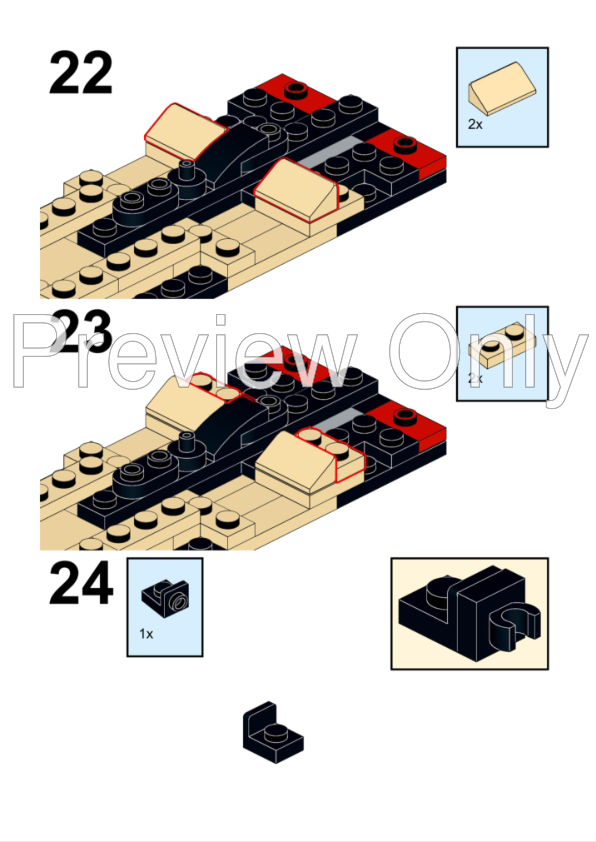 22

2x

23

Preview Only

2x

24

1x