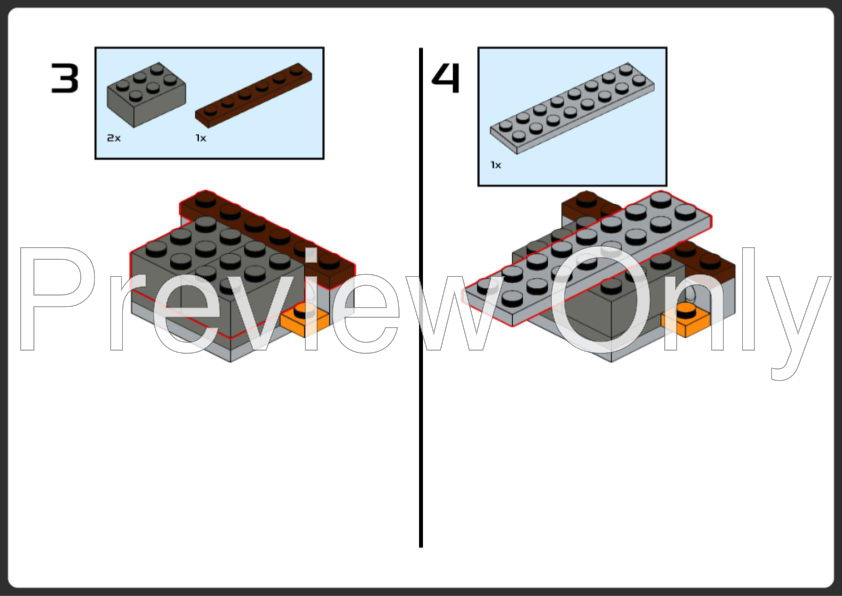 3

2x

1x

4

1x

Preview Only