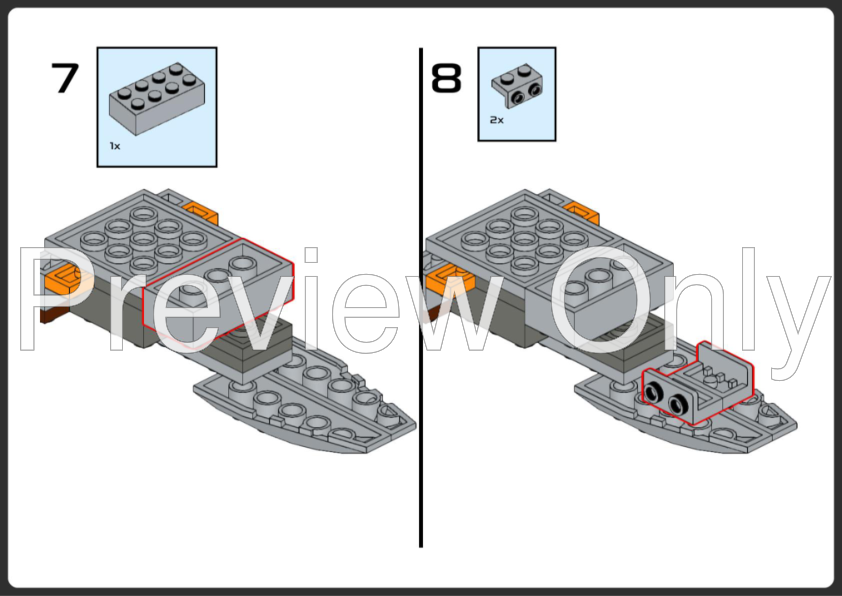 7

1x

8

2x

Preview Only