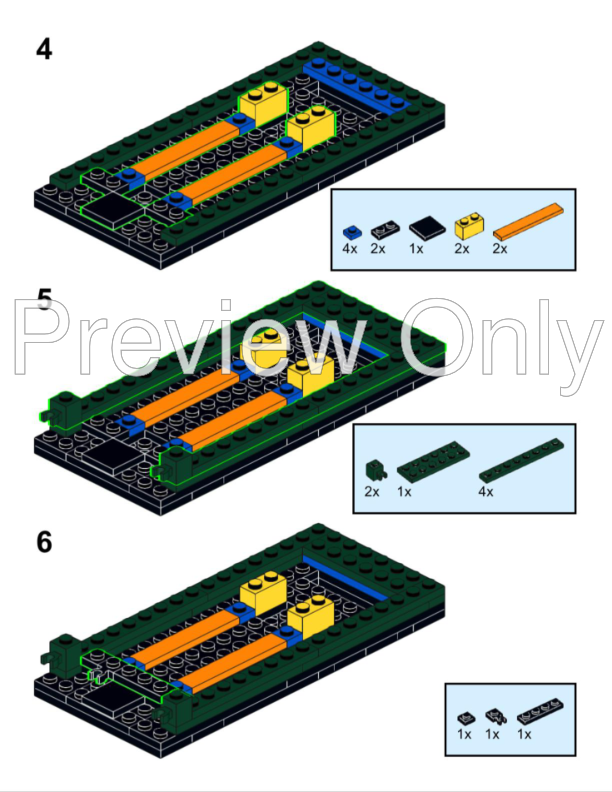 4

4x 2x 1x 2x 2x

5

Preview Only

2x 1x 4x

6

1x 1x 1x